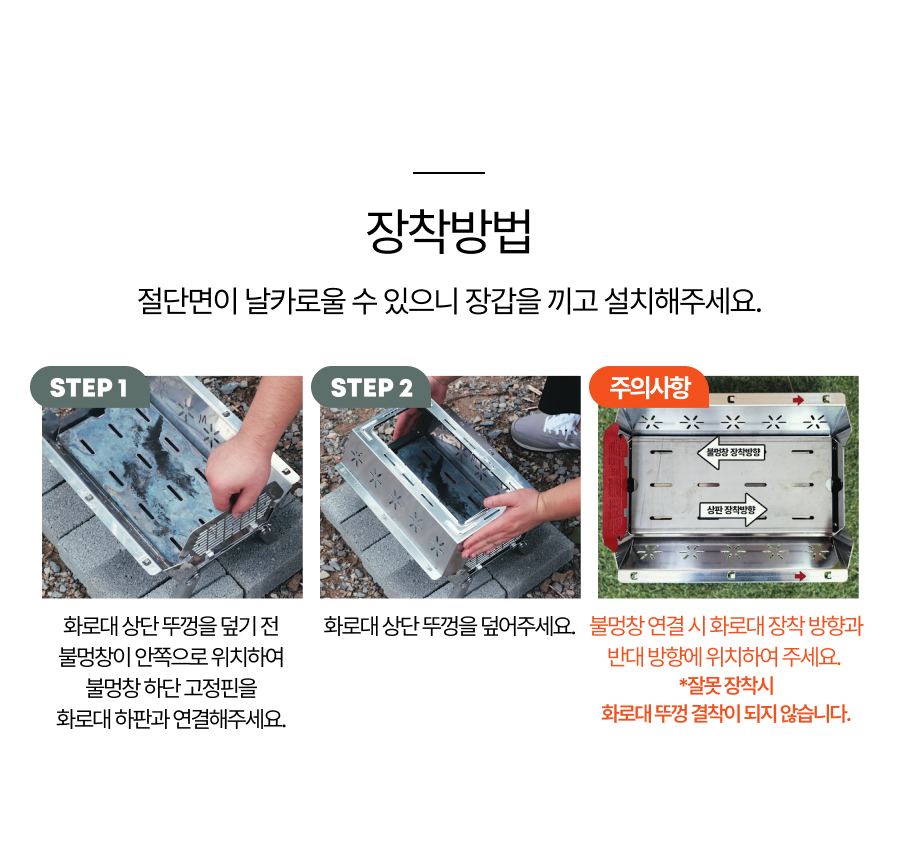 장착방법

절단면이 날카로울 수 있으니 장갑을 끼고 설치해주세요.

STEP 1

화로대 상단 뚜껑을 덮기 전 불멍창이 안쪽으로 위치하여 불멍창 하단 고정핀을 화로대 하판과 연결해주세요.

STEP 2

화로대 상단 뚜껑을 덮어주세요.

주의사항

불멍창 장착방향

상판 장착방향

불멍창 연결 시 화로대 장착 방향과 반대 방향에 위치하여 주세요.
*잘못 장착시
화로대 뚜껑 결착이 되지 않습니다.